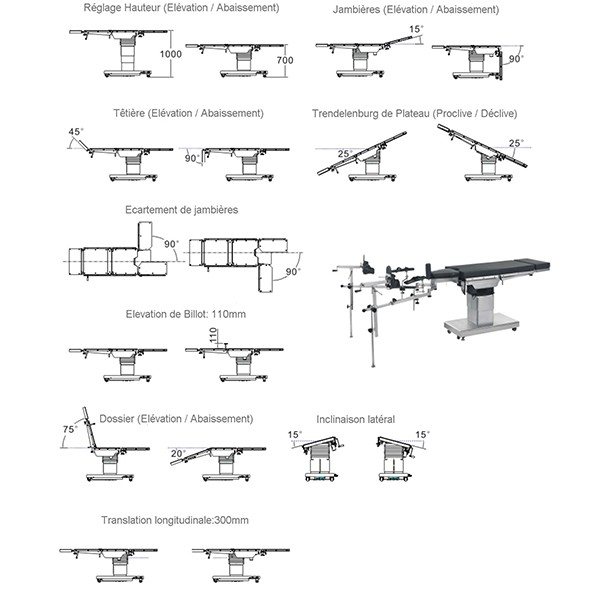 Réglage Hauteur (Elévation / Abaissement)

1000

700

Jambières (Elévation / Abaissement)

15°

90°

Têtière (Elévation / Abaissement)

45°

90°

Trendelenburg de Plateau (Proclive / Déclive)

25°

25°

Ecartement de jambières

90°

90°

Elevation de Billot: 110mm

110

Dossier (Elévation / Abaissement)

75°

20°

Inclinaison latéral

15°

15°

Translation longitudinale:300mm